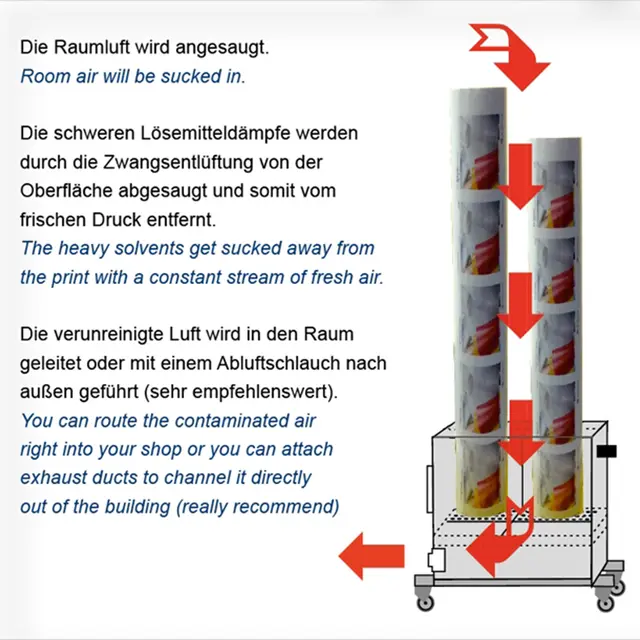 Die Raumluft wird angesaugt.
Room air will be sucked in.

Die schweren Lösemitteldämpfe werden durch die Zwangsentlüftung von der Oberfläche abgesaugt und somit vom frischen Druck entfernt.
The heavy solvents get sucked away from the print with a constant stream of fresh air.

Die verunreinigte Luft wird in den Raum geleitet oder mit einem Abluftschlauch nach außen geführt (sehr empfehlenswert).
You can route the contaminated air right into your shop or you can attach exhaust ducts to channel it directly out of the building (really recommend)